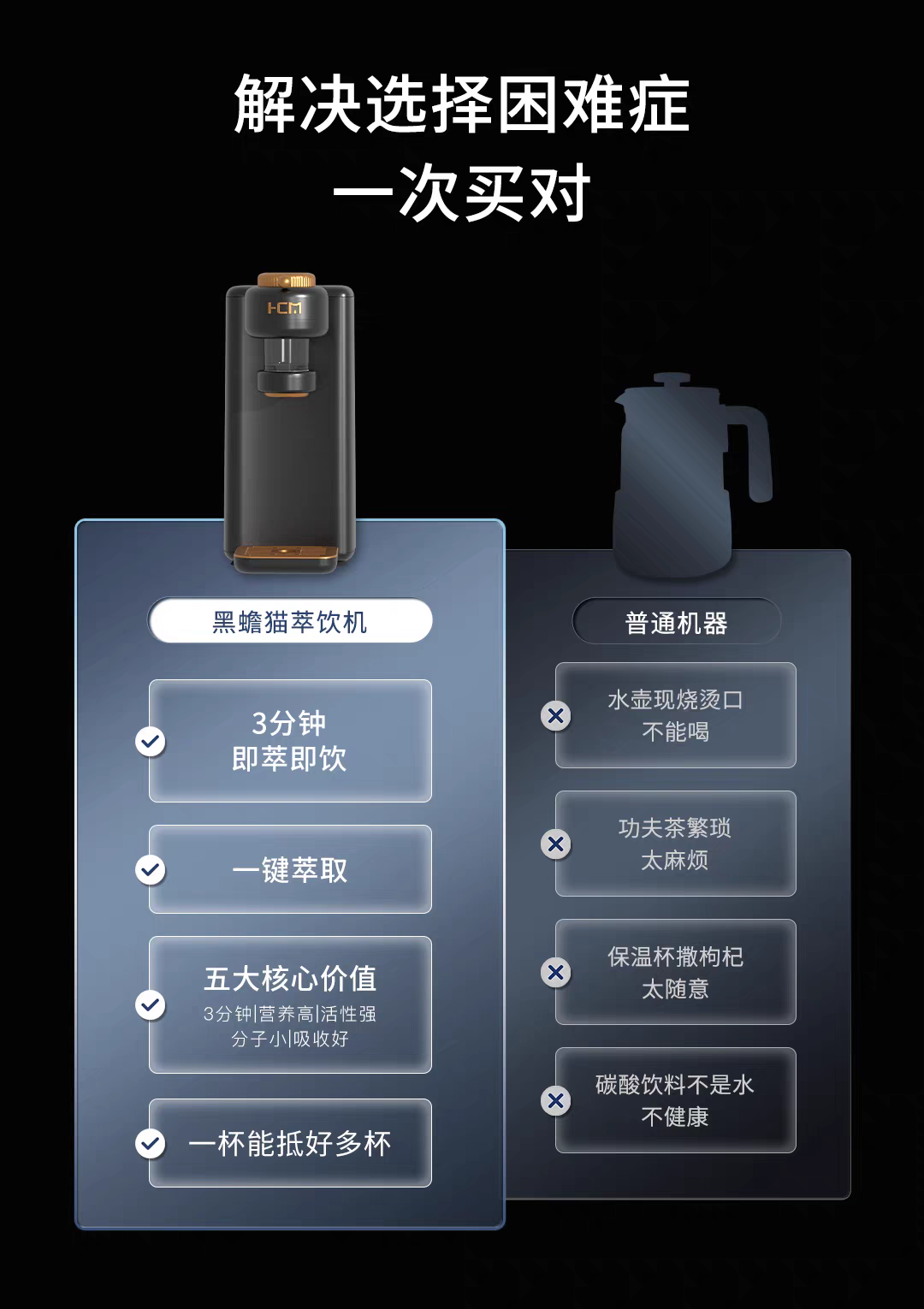 解决选择困难症
一次买对

HCM

黑蟾猫萃饮机

3分钟
即萃即饮

一键萃取

五大核心价值
3分钟|营养高|活性强
分子小|吸收好

一杯能抵好多杯

普通机器

水壶现烧烫口
不能喝

功夫茶繁琐
太麻烦

保温杯撒枸杞
太随意

碳酸饮料不是水
不健康